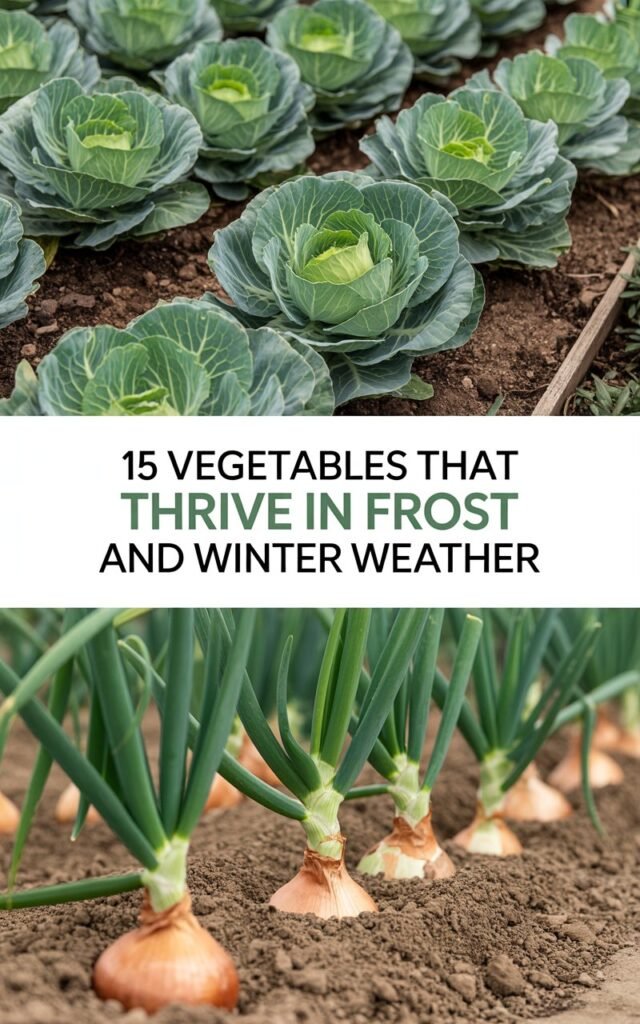 15 VEGETABLES THAT
THRIVE IN FROST
AND WINTER WEATHER